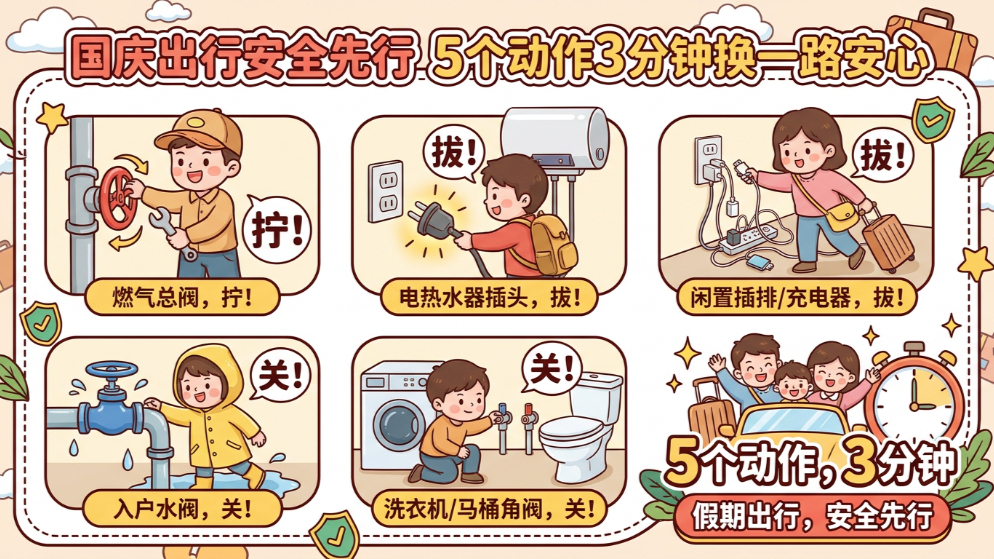 国庆出行安全先行 5个动作3分钟换一路安心

拧!

燃气总阀，拧!

拔!

电热水器插头，拔!

拔!

闲置插排/充电器，拔!

关!

入户水阀，关!

关!

洗衣机/马桶角阀，关!

5个动作，3分钟

假期出行，安全先行